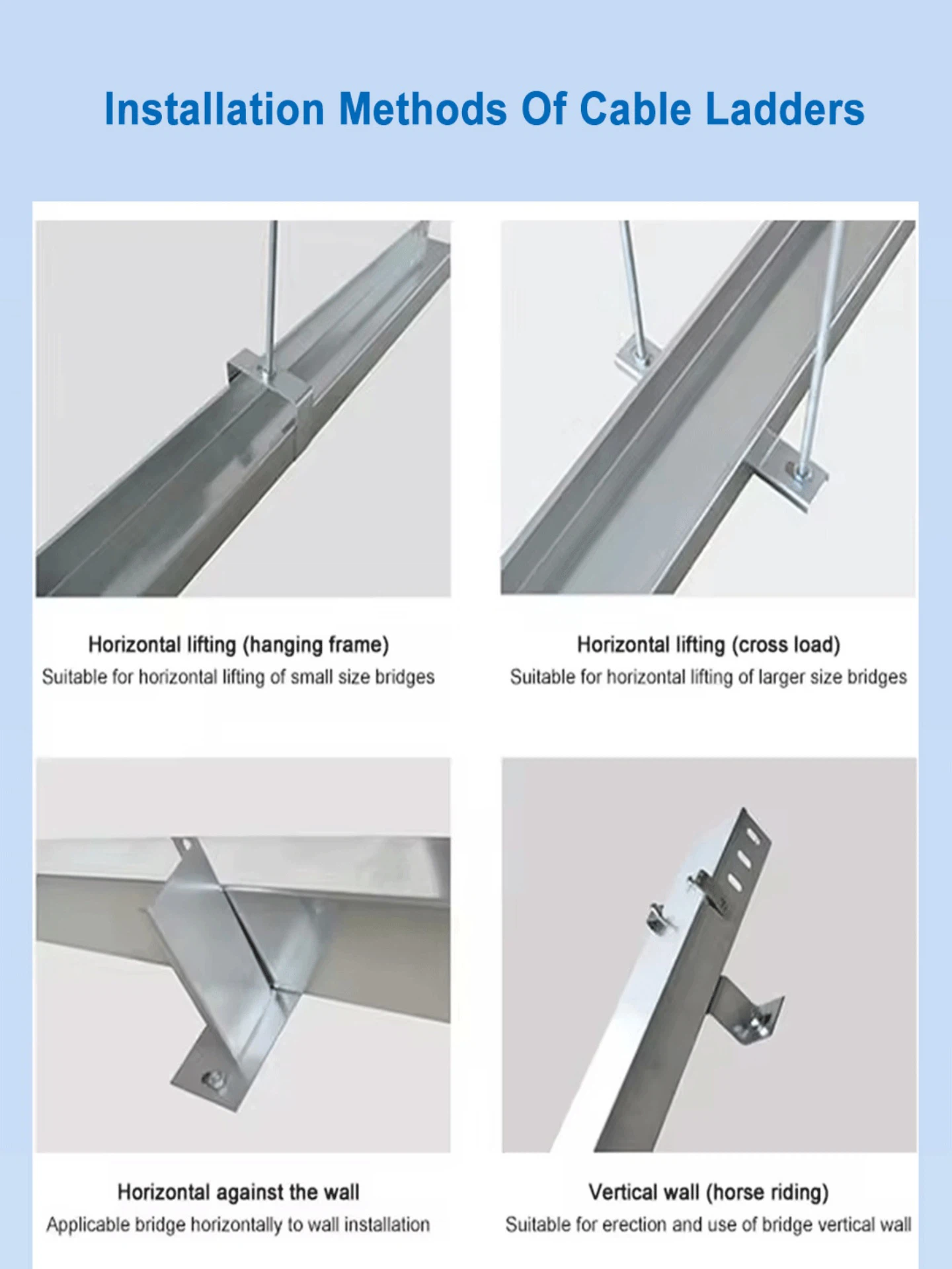 Installation Methods Of Cable Ladders

Horizontal lifting (hanging frame)
Suitable for horizontal lifting of small size bridges

Horizontal lifting (cross load)
Suitable for horizontal lifting of larger size bridges

Horizontal against the wall
Applicable bridge horizontally to wall installation

Vertical wall (horse riding)
Suitable for erection and use of bridge vertical wall